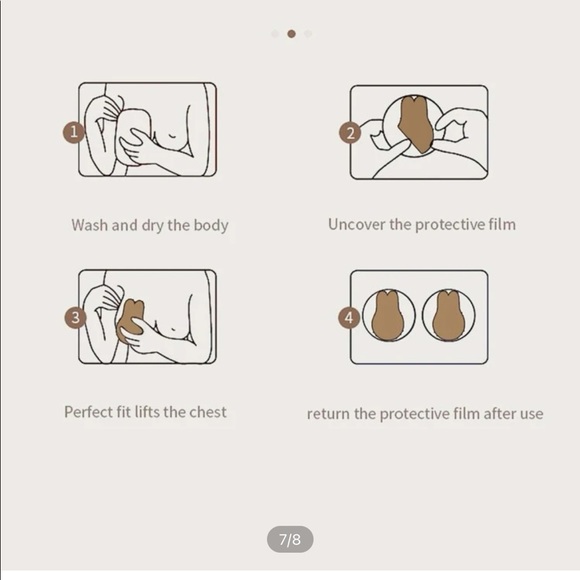 1

Wash and dry the body

2

Uncover the protective film

3

Perfect fit lifts the chest

4

return the protective film after use

7/8